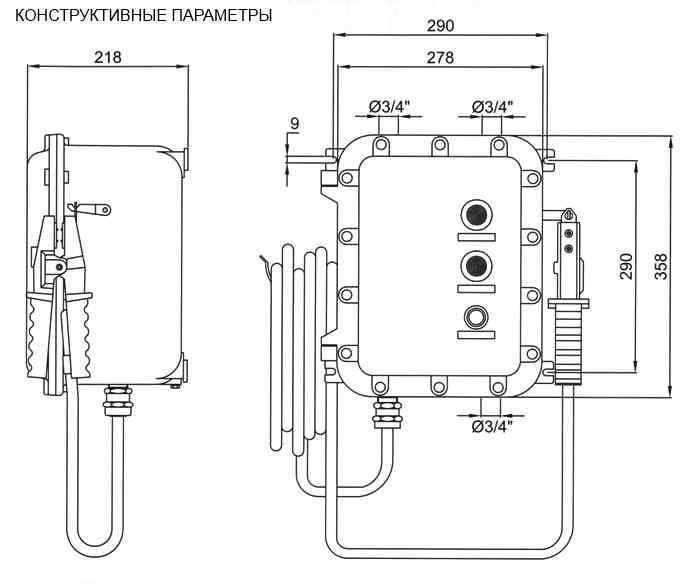 КОНСТРУКТИВНЫЕ ПАРАМЕТРЫ

218

290

278

Ø3/4"

Ø3/4"

9

290

358

Ø3/4"